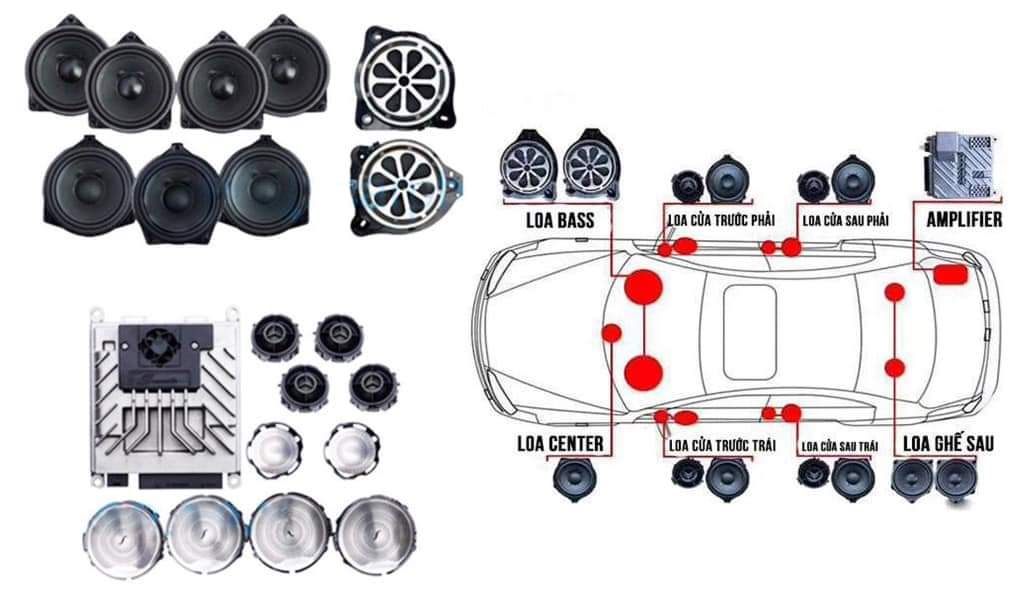 LOA BASS
LOA CỬA TRƯỚC PHẢI
LOA CỬA SAU PHẢI
AMPLIFIER
LOA CENTER
LOA CỬA TRƯỚC TRÁI
LOA CỬA SAU TRÁI
LOA GHẾ SAU